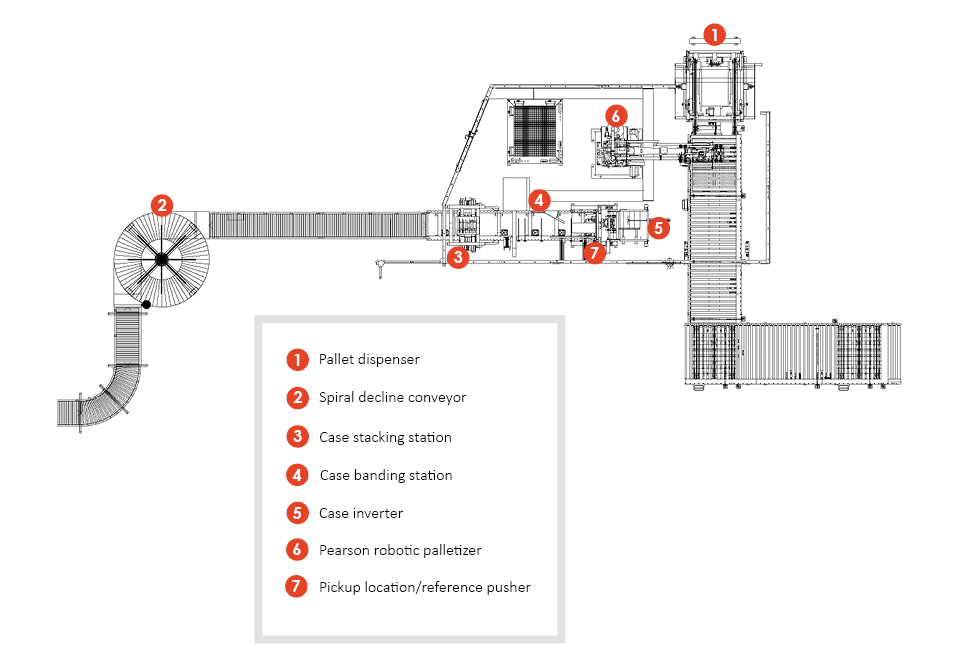 1
6
2
4
5
3
7

1 Pallet dispenser
2 Spiral decline conveyor
3 Case stacking station
4 Case banding station
5 Case inverter
6 Pearson robotic palletizer
7 Pickup location/reference pusher